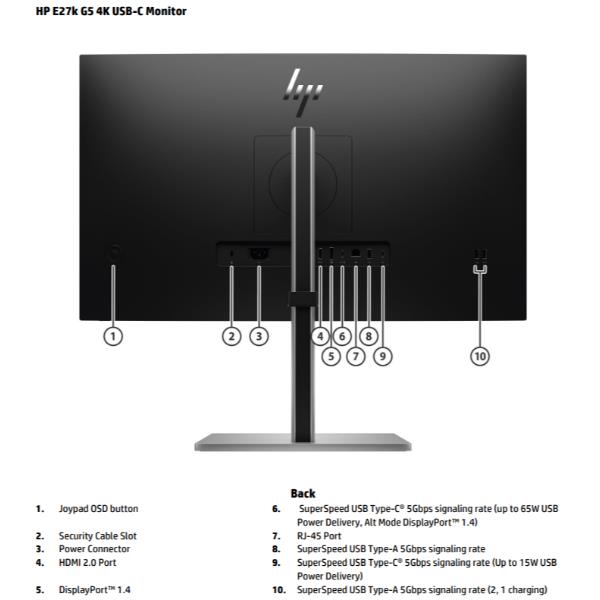 HP E27k G5 4K USB-C Monitor

1 2 3 4 5 6 7 8 9 10

Back

1. Joypad OSD button
2. Security Cable Slot
3. Power Connector
4. HDMI 2.0 Port
5. DisplayPort™ 1.4

6. SuperSpeed USB Type-C® 5Gbps signaling rate (up to 65W USB Power Delivery, Alt Mode DisplayPort™ 1.4)
7. RJ-45 Port
8. SuperSpeed USB Type-A 5Gbps signaling rate
9. SuperSpeed USB Type-C® 5Gbps signaling rate (Up to 15W USB Power Delivery)
10. SuperSpeed USB Type-A 5Gbps signaling rate (2, 1 charging)